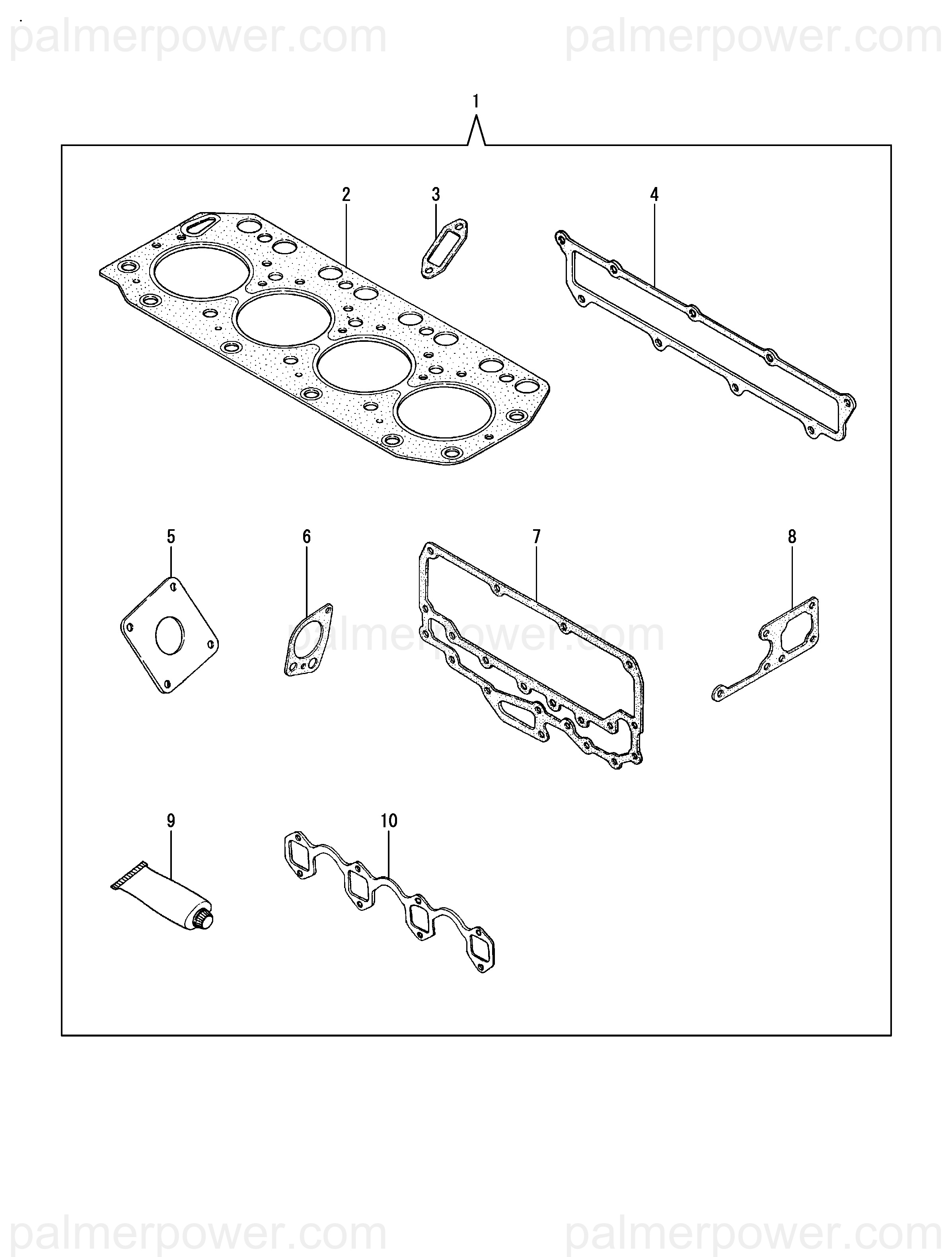 palmerpower.com palmerpower.com

1

2

3

4

5

6

7

8

palmerpower.com

9

10

palmerpower.com palmerpower.com