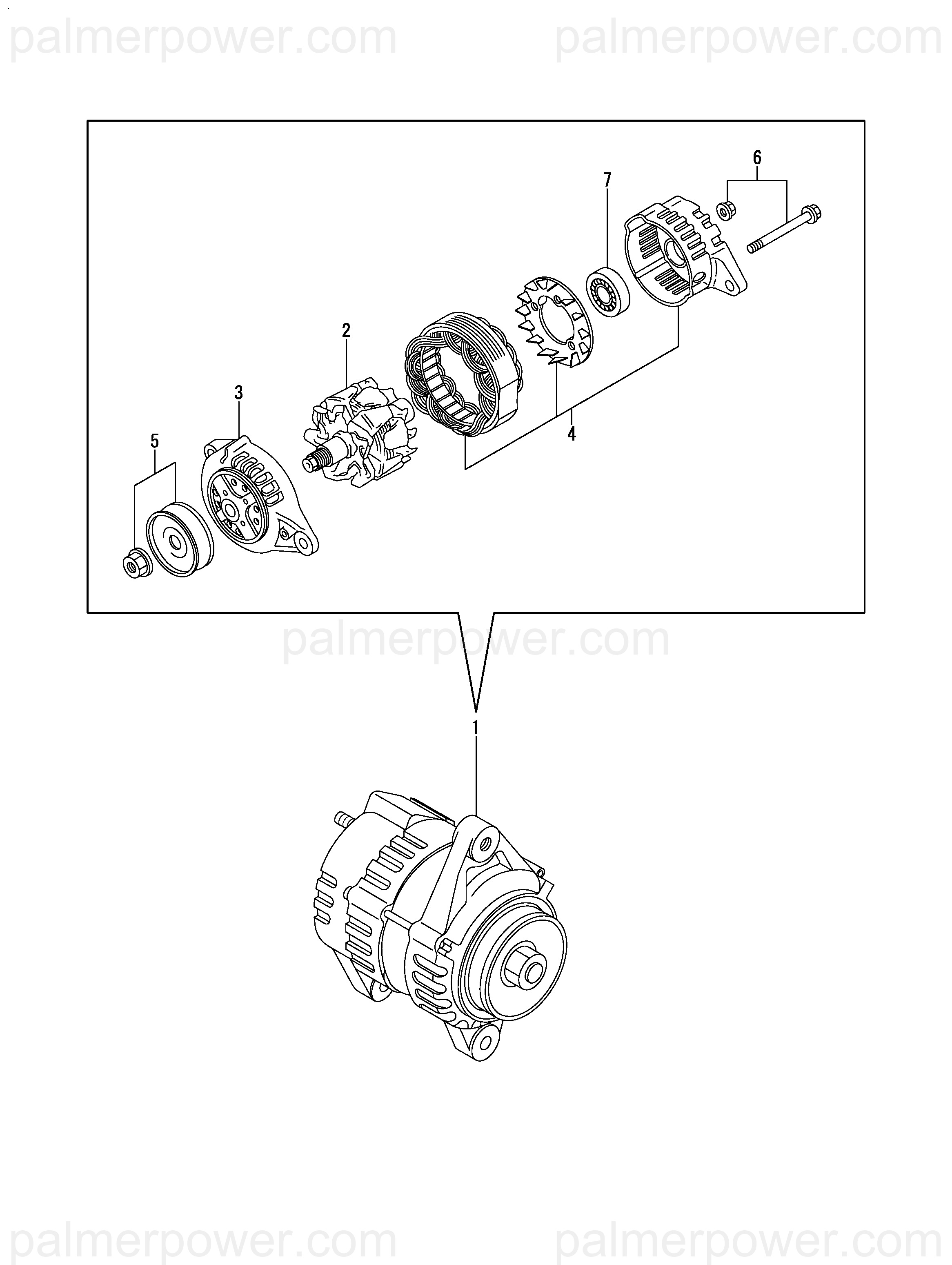 palmerpower.com palmerpower.com

6
7
2
3
5
4

palmerpower.com

1

palmerpower.com palmerpower.com