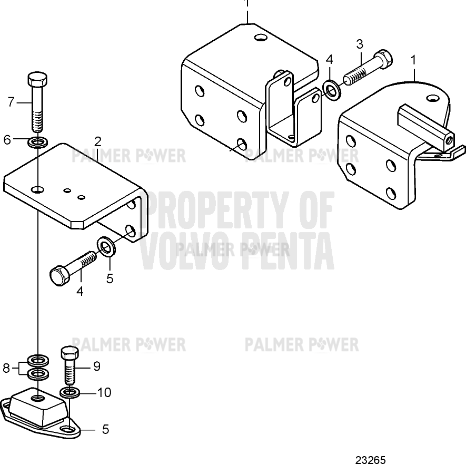 1
3
4
1
7
6
2
PALMER POWER
PALMER POWER
PROPERTY OF
VOLVO PENTA
PALMER POWER
5
4
PALMER POWER
PALMER POWER
8
9
10
5
23265