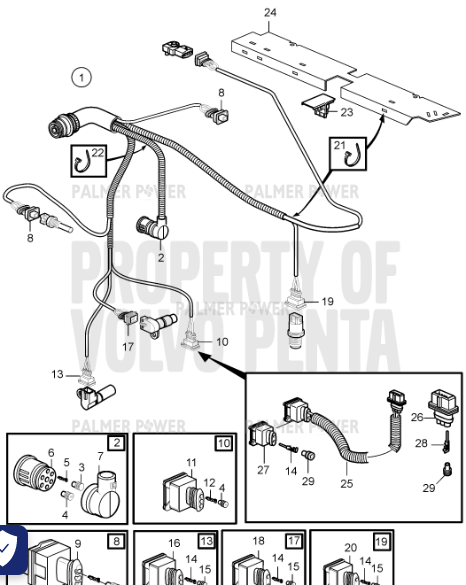 24
1
8
23
22
21
PALMER POWER
PALMER POWER
8
2
PROPERTY OF
VOLVO PENTA
PALMER POWER
19
17
10
13
PALMER POWER
PALMER POWER
26
28
27
14
29
25
29
2
6
5
3
7
4
10
11
12
4
8
9
13
16
14
15
17
18
14
15
19
20
14
15