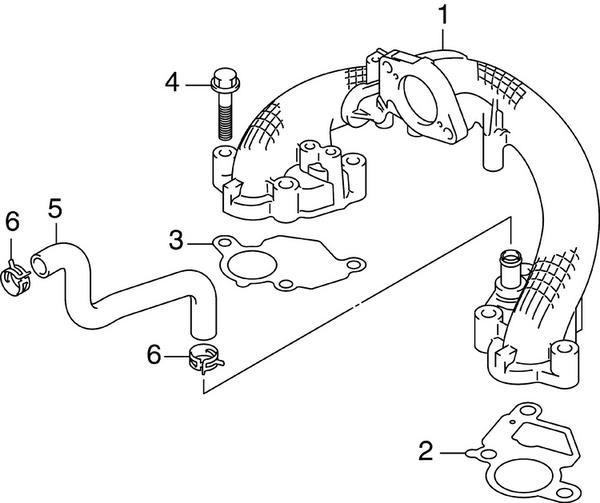 1
4
5
6
3
6
2