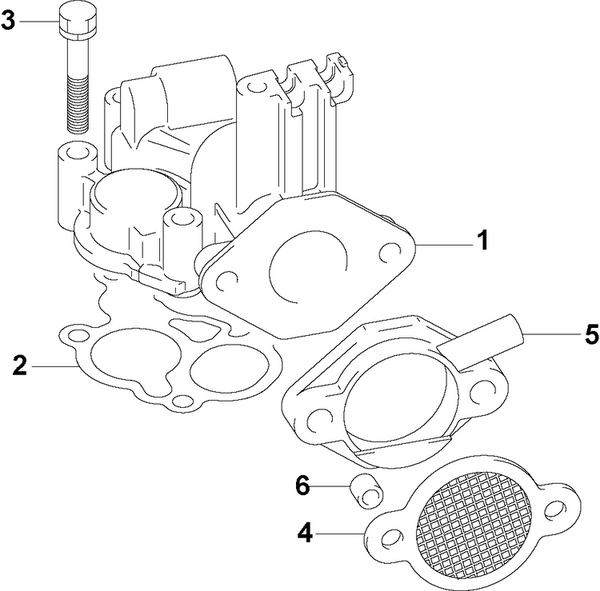 3
1
5
2
6
4