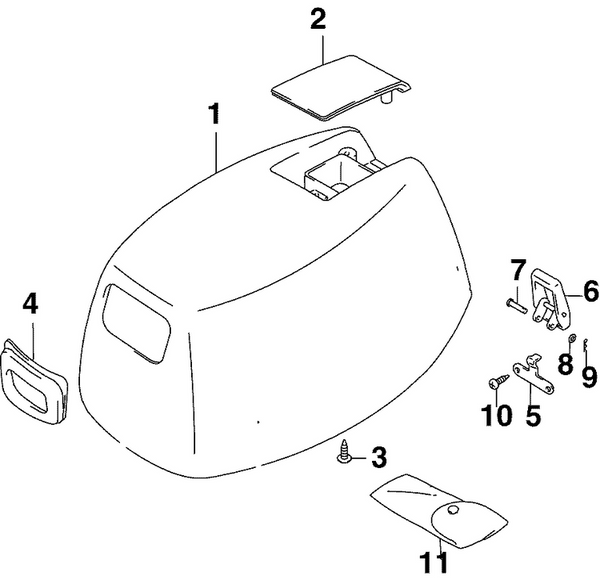 2
1
7
6
4
8
9
10
5
3
11