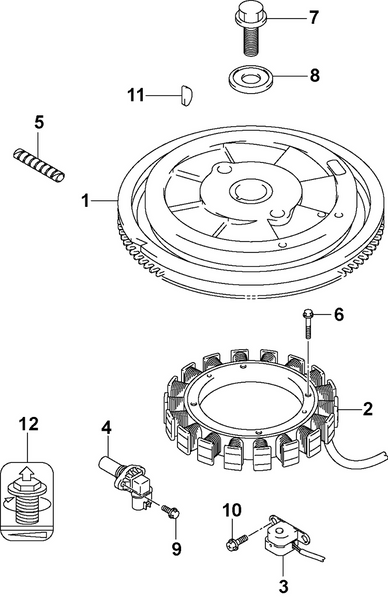 7
8
11
5
1
6
2
12
4
10
9
3