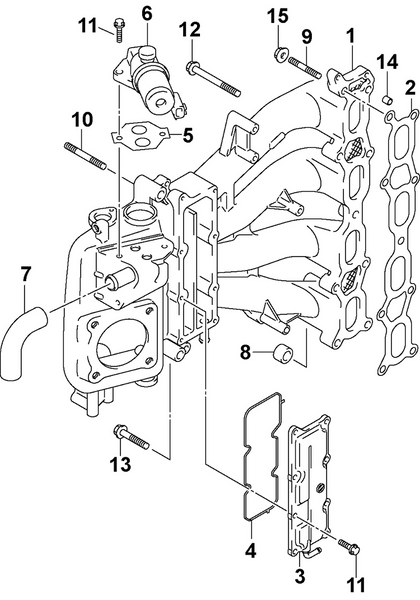 11
6
12
15
9
1
14
2
10
5
7
8
13
4
3
11