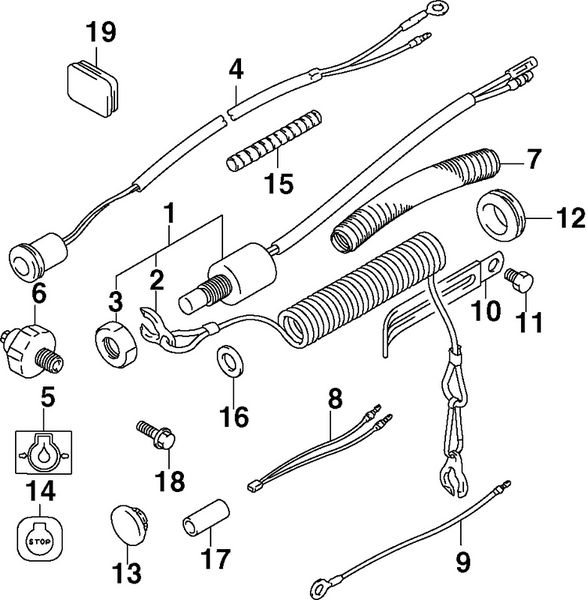 19
4
15
7
12
1
2
3
6
10
11
16
5
8
18
14
STOP
13
17
9