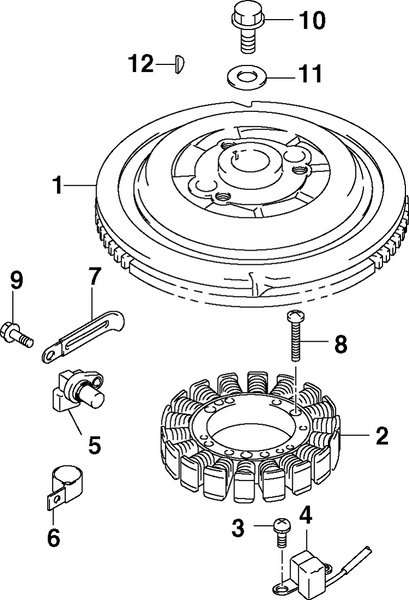 10
12
11
1
9
7
8
5
2
6
3
4