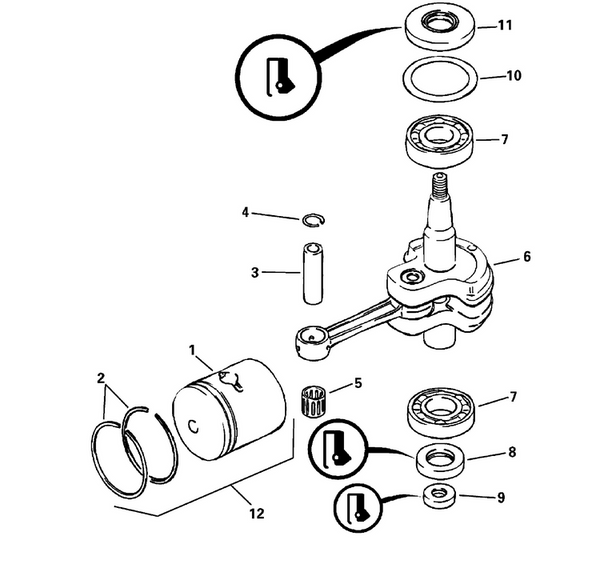 11
10
7
4
3
6
1
2
5
7
8
9
12