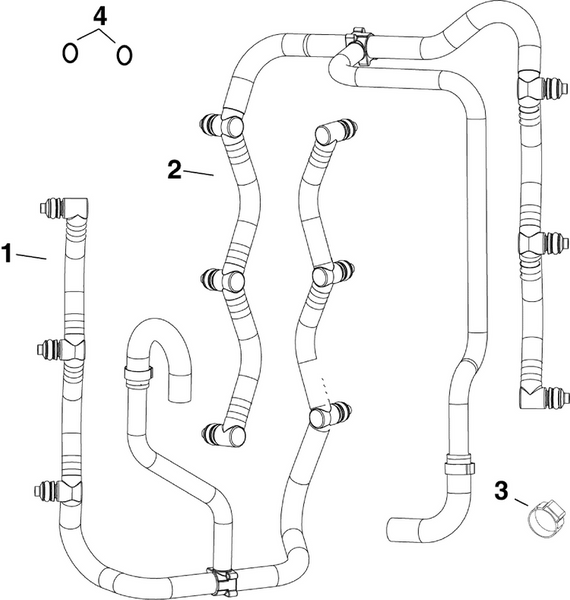 4

2

1

3