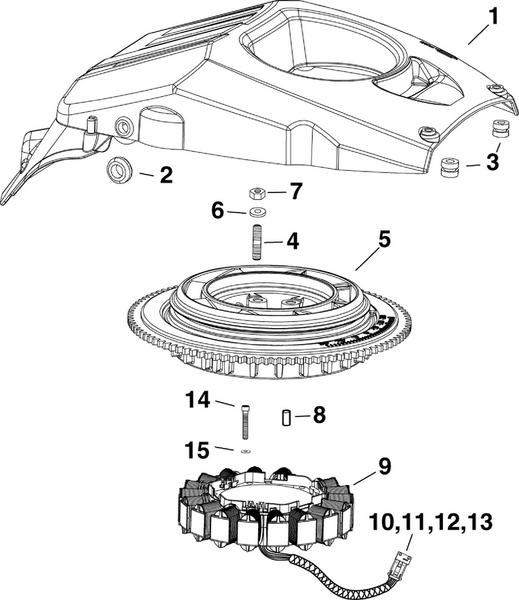 1
2
3
7
6
4
5
14
8
15
9
10,11,12,13