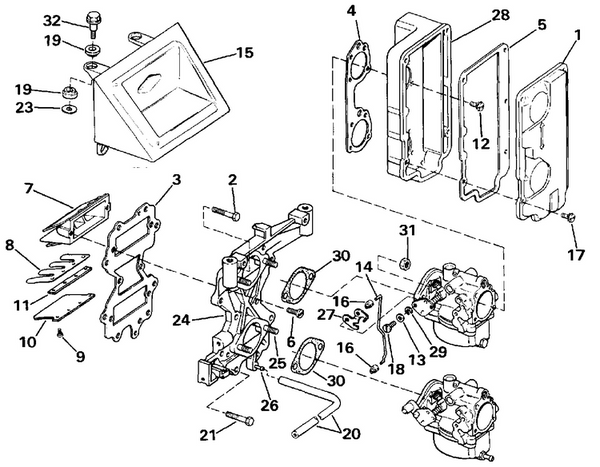 32
19
15
19
23
4
28
5
1
12
17
7
3
2
8
11
10
9
24
31
30
14
16
27
6
25
16
18
13
29
30
26
21
20