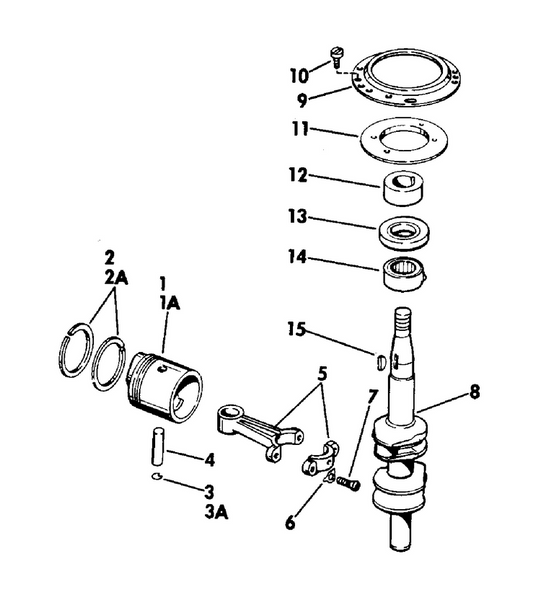 10
9
11
12
13
14
2
2A
1
1A
15
5
7
8
4
3
3A
6