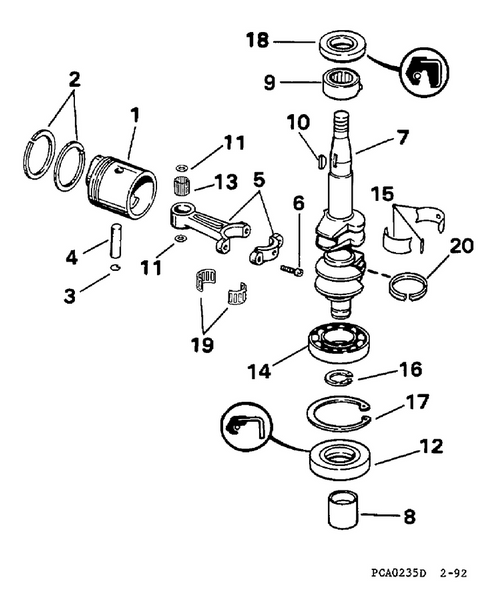 18
9
2
1
10
7
11
13
5
6
15
20
4
11
3
19
14
16
17
12
8
PCA0235D 2-92