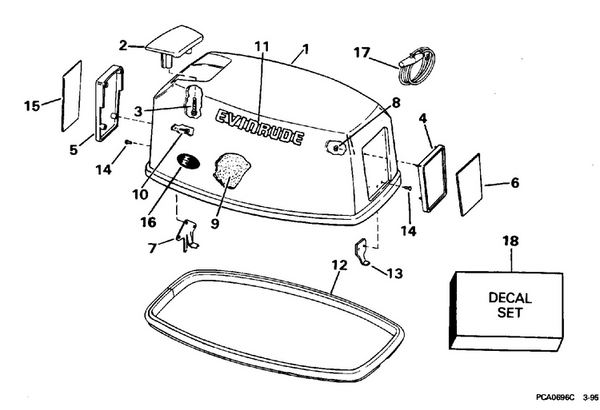 2
11
1
17
15
3
EVINRUDE
8
4
5
14
10
16
9
6
14
7
12
13
18
DECAL SET
PCA0696C 3-95