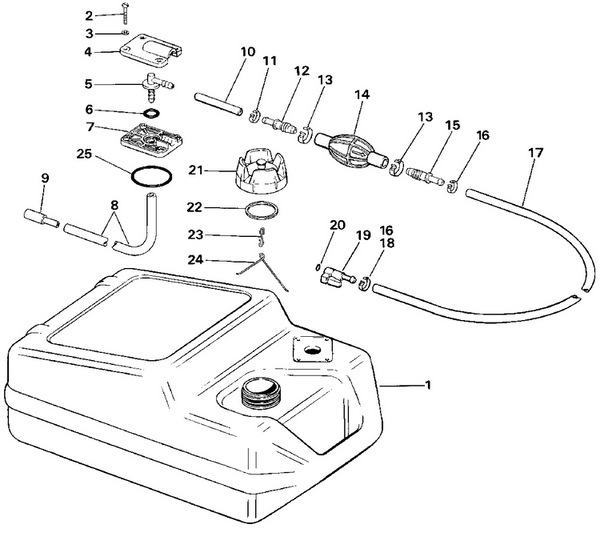 2
3
4
5
6
7
25
9
8
10
11
12
13
14
13
15
16
17
21
22
23
24
20
19
16
18
1