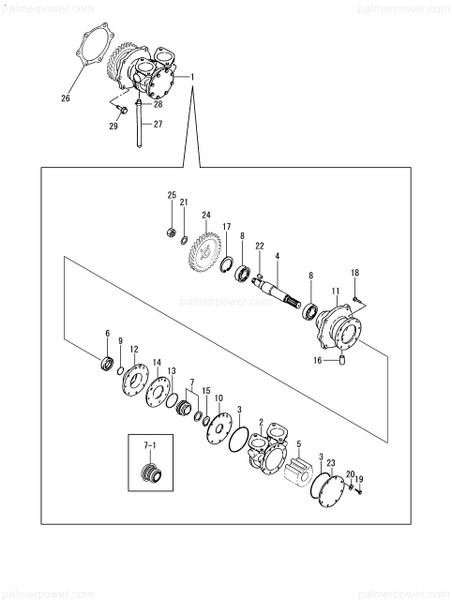 palmerpower.com
palmerpower.com

26
1
28
29
27

25
21
24
17
8
22
4
8
18
11
palmerpower.com
16

6
9
12
14
13
7
15
10
3
2
5
3
23
20
19

7-1

palmerpower.com
palmerpower.com