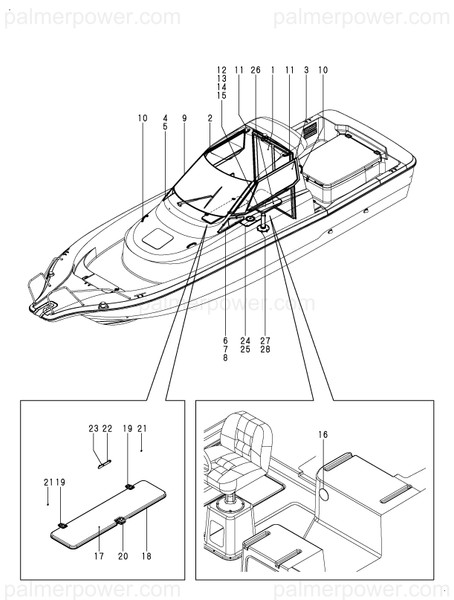 palmerpower.com palmerpower.com

12
13
14
15
11 26 1 11 3 10

10 4
5
9 2

palmerpower.com

6
7
8
24
25
27
28

23 22 19 21

21 19

17 20 18

16

palmerpower.com palmerpower.com