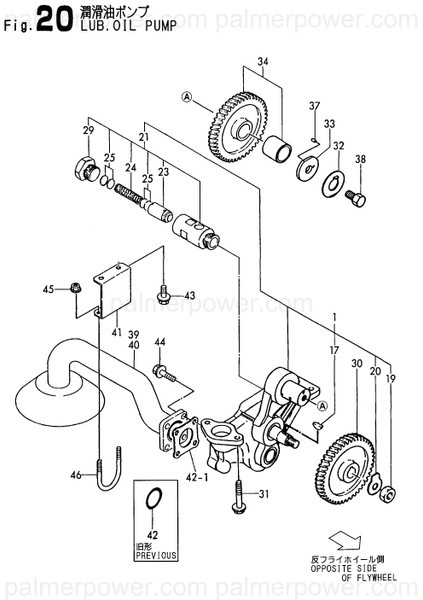 Fig. 20 潤滑油ポンプ
LUB. OIL PUMP

palmerpower.com palmerpower.com

34
A
37
33
32
38
29
21
25
24
25
23
45
43
palmerpower.com
41
39
40
44
1
17
30
20
19
A
46
42-1
31
42
旧形
PREVIOUS

反フライホイール側
OPPOSITE SIDE
OF FLYWHEEL

palmerpower.com palmerpower.com