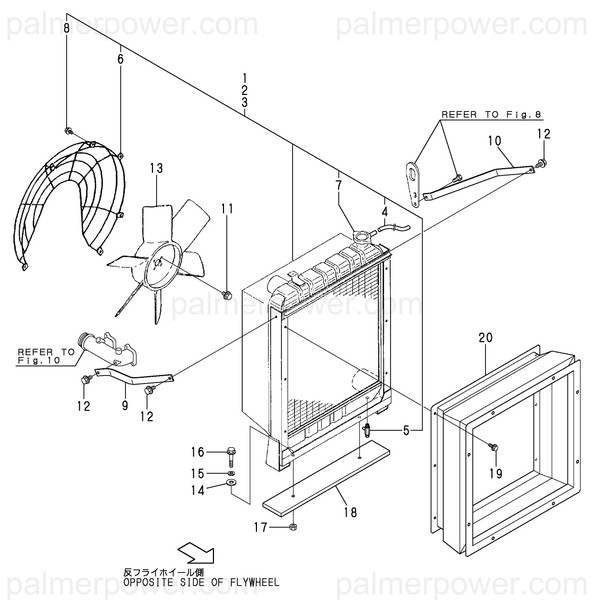 palmerpower.com palmerpower.com

8
6
1
2
3

REFER TO Fig.8
10
12

13
11
7
4

palmerpower.com

REFER TO Fig.10
12
9
12

20

5

16
15
14
19
18
17

反フライホイール側
OPPOSITE SIDE OF FLYWHEEL

palmerpower.com palmerpower.com