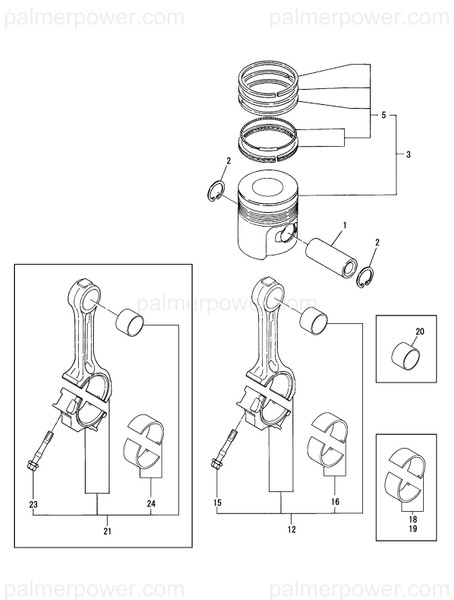 palmerpower.com palmerpower.com

5

3

2

1

2

palmerpower.com

20

23

24

21

15

16

12

18
19

palmerpower.com palmerpower.com