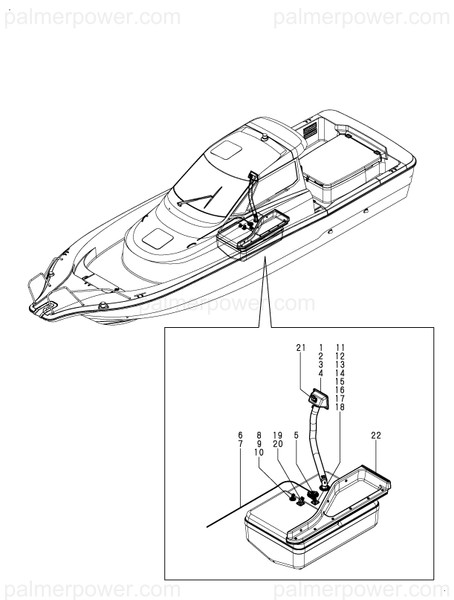 palmerpower.com palmerpower.com

palmerpower.com

21
1
2
3
4
11
12
13
14
15
16
17
18
6
7
8
9
10
19
20
5
22

palmerpower.com palmerpower.com