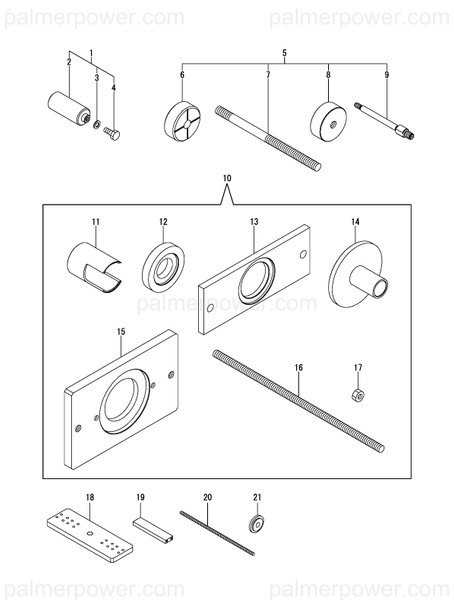 palmerpower.com palmerpower.com

1
2
3
4
5
6
7
8
9
10
11
12
13
14
palmerpower.com
15
16
17
18
19
20
21

palmerpower.com palmerpower.com