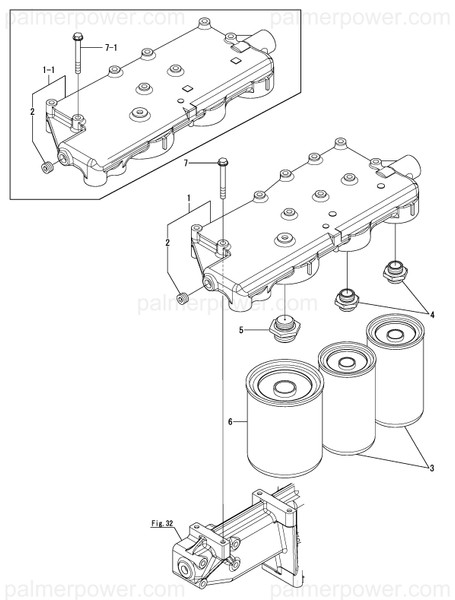 palmerpower.com palmerpower.com

7-1

1-1

2

7

1

2

palmerpower.com

4

5

6

3

Fig. 32

palmerpower.com palmerpower.com