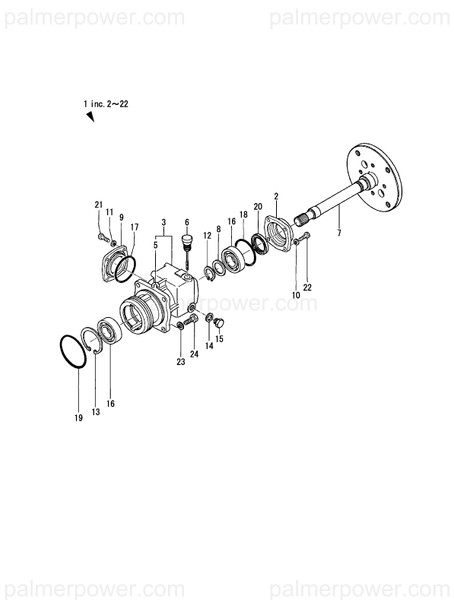 palmerpower.com palmerpower.com

1 inc. 2~22

21 11 9 17 3 5 6 12 8 16 18 20 2 7 10 22 palmerpower.com 23 24 14 15 19 13 16

palmerpower.com palmerpower.com