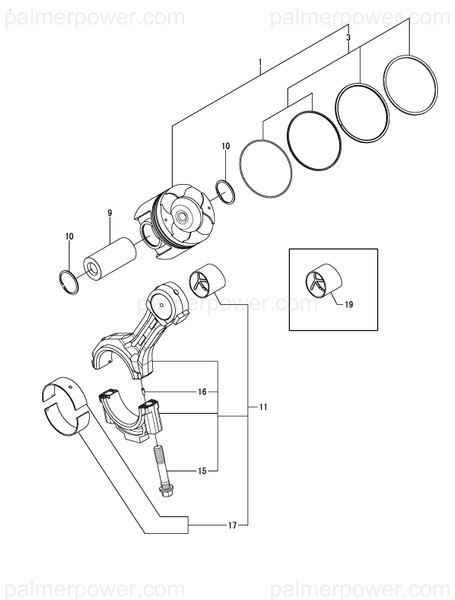 palmerpower.com palmerpower.com

1
3
10
9
10
palmerpower.com
19
16
11
15
17

palmerpower.com palmerpower.com