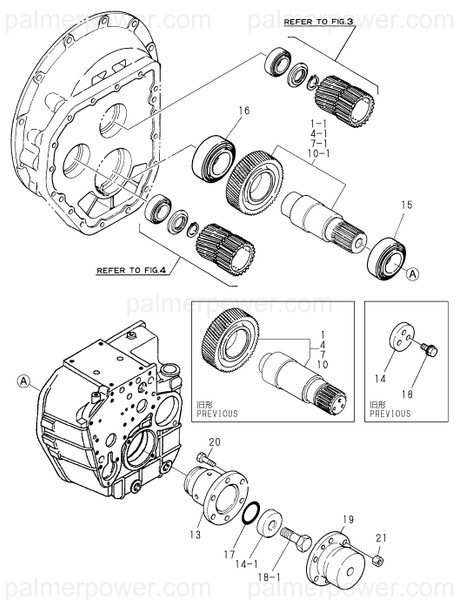 palmerpower.com palmerpower.com

REFER TO FIG.3

16

1-1
4-1
7-1
10-1

15

A

REFER TO FIG.4

palmerpower.com

1
4
7
10

旧形
PREVIOUS

14

18

旧形
PREVIOUS

A

20

13

17

14-1

18-1

19

21

palmerpower.com palmerpower.com