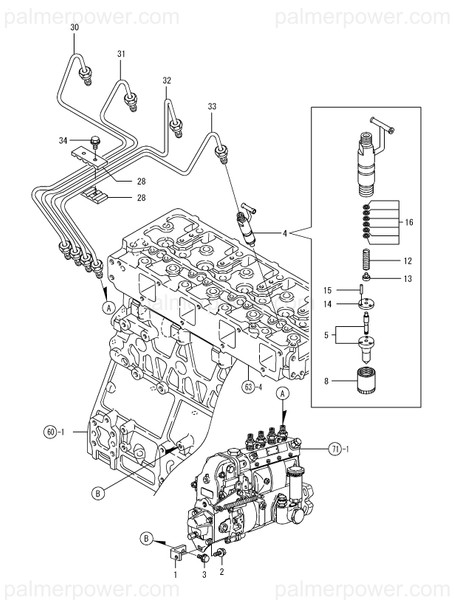 palmerpower.com palmerpower.com

30
31
32
33
34
28
28
4
16
12
13
15
14
5
8
A
63-4
A
60-1
71-1
B
B
1
3
2

palmerpower.com palmerpower.com