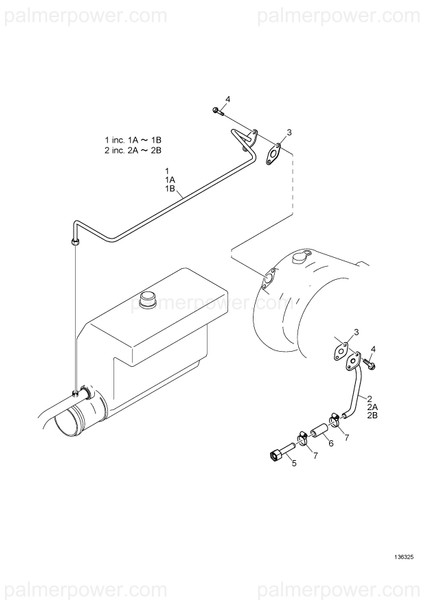 palmerpower.com palmerpower.com

4

3

1 inc. 1A ~ 1B
2 inc. 2A ~ 2B

1
1A
1B

palmerpower.com

3

4

2
2A
2B

7

6

7

5

136325

palmerpower.com palmerpower.com