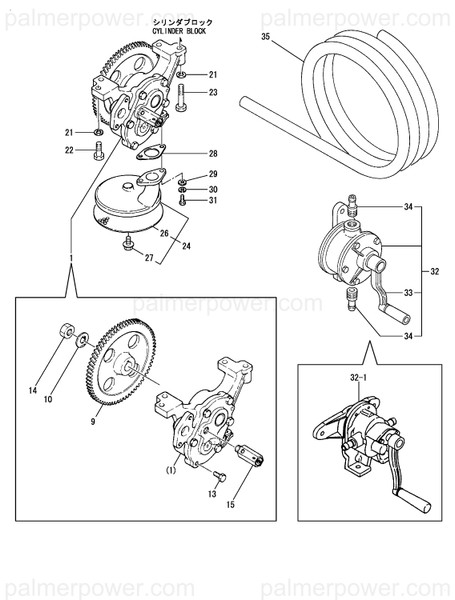 palmerpower.com palmerpower.com

シリンダブロック
CYLINDER BLOCK

35

21
23
21
22
28
29
30
31
26
24
27
1

34
32
33
34

palmerpower.com

14
10
9
(1)
13
15

32-1

palmerpower.com palmerpower.com