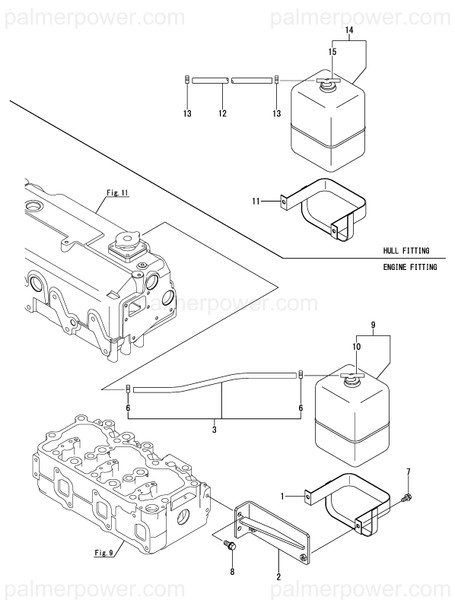 palmerpower.com palmerpower.com

14
15
13 12 13

Fig.11

11

HULL FITTING
ENGINE FITTING

palmerpower.com

9
10

6 6
3

7
1

Fig.9

8
2

palmerpower.com palmerpower.com