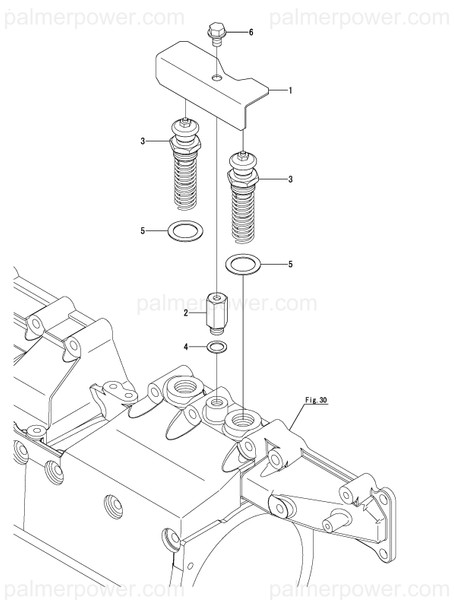 palmerpower.com palmerpower.com

6

1

3

3

5

5

palmerpower.com

2

4

Fig. 30

palmerpower.com palmerpower.com