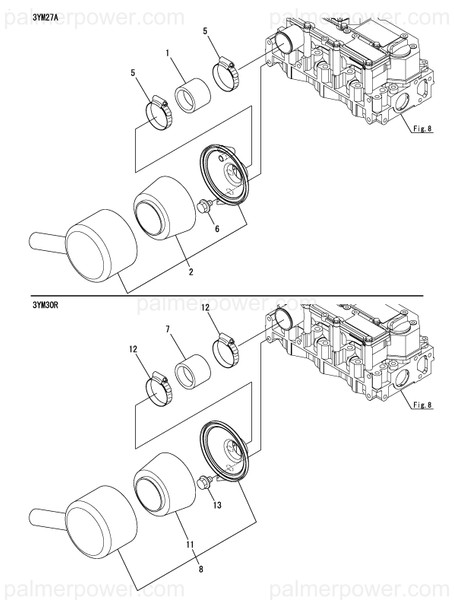 palmerpower.com palmerpower.com

3YM27A

5
1
5
Fig.8
6
2

3YM30R

palmerpower.com

12
7
12
Fig.8
13
11
8

palmerpower.com palmerpower.com