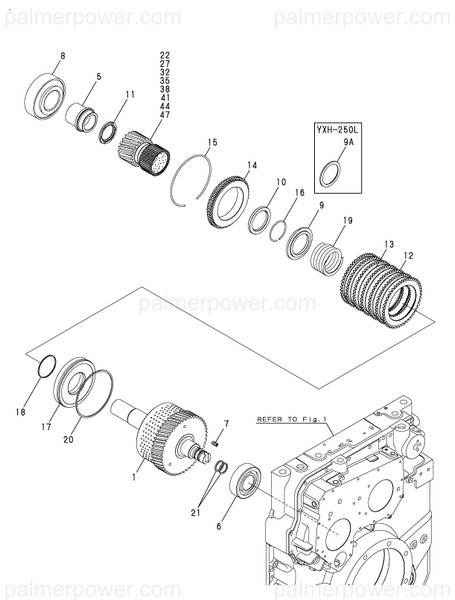 palmerpower.com palmerpower.com

8
5
11
22
27
32
35
38
41
44
47
15
14
10
16
9
19
13
12
YXH-250L
9A

palmerpower.com

18
17
20
1
7
21
6
REFER TO Fig.1

palmerpower.com palmerpower.com