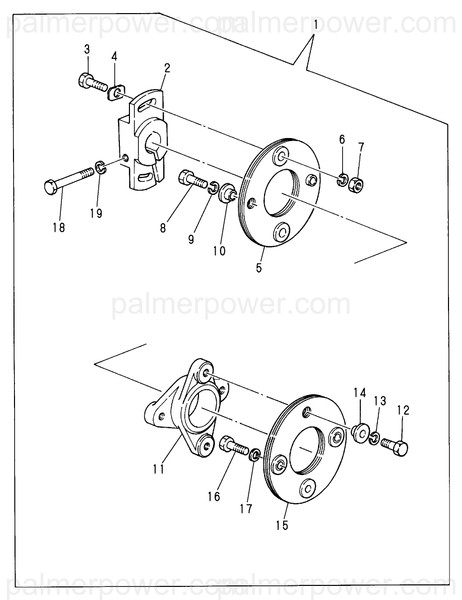 palmerpower.com palmerpower.com

1

3 4 2

6 7

18 19 8 9 10 5

palmerpower.com

14 13 12

11 16 17 15

palmerpower.com palmerpower.com