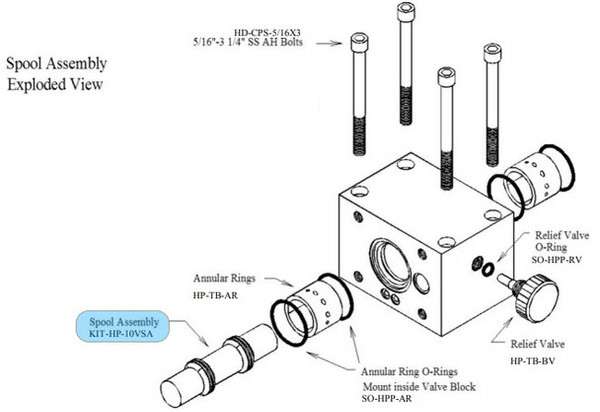 Spool Assembly
Exploded View

HD-CPS-5/16X3
5/16"-3 1/4" SS AH Bolts

Relief Valve
O-Ring
SO-HPP-RV

Annular Rings
HP-TB-AR

Spool Assembly
KIT-HP-10VSA

Relief Valve
HP-TB-BV

Annular Ring O-Rings
Mount inside Valve Block
SO-HPP-AR