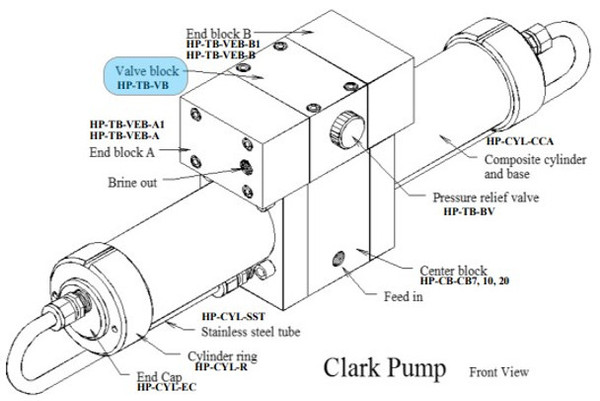 End block B
HP-TB-VEB-B1
HP-TB-VEB-B

Valve block
HP-TB-VB

HP-TB-VEB-A1
HP-TB-VEB-A
End block A

Brine out

HP-CYL-CCA
Composite cylinder and base

Pressure relief valve
HP-TB-BV

Center block
HP-CB-CB7, 10, 20

Feed in

HP-CYL-SST
Stainless steel tube

Cylinder ring
HP-CYL-R

End Cap
HP-CYL-EC

Clark Pump

Front View