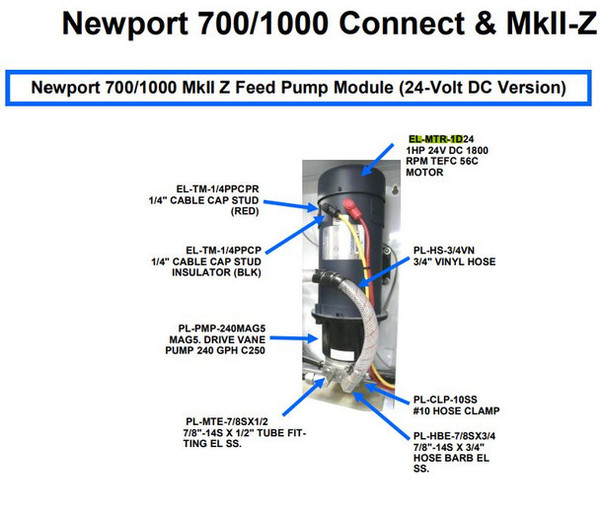 Newport 700/1000 Connect & MkII-Z

Newport 700/1000 MkII Z Feed Pump Module (24-Volt DC Version)

EL-MTR-1D24
1HP 24V DC 1800 RPM TEFC 56C MOTOR

EL-TM-1/4PPCPR
1/4" CABLE CAP STUD (RED)

EL-TM-1/4PPCP
1/4" CABLE CAP STUD INSULATOR (BLK)

PL-HS-3/4VN
3/4" VINYL HOSE

PL-PMP-240MAG5
MAG5. DRIVE VANE PUMP 240 GPH C250

PL-CLP-10SS
#10 HOSE CLAMP

PL-MTE-7/8SX1/2
7/8"-14S X 1/2" TUBE FITTING EL SS.

PL-HBE-7/8SX3/4
7/8"-14S X 3/4" HOSE BARB EL SS.