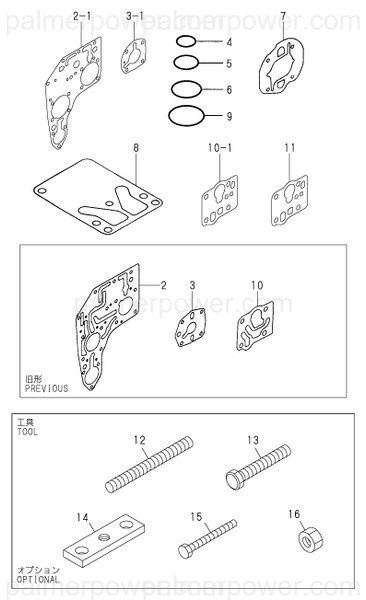 palmerpower.com palmerpower.com

2-1
3-1
4
5
6
9
7
8
10-1
11

palmerpower.com
2
3
10
旧形
PREVIOUS

工具
TOOL
12
13
14
15
16
オプション
OPTIONAL

palmerpower.com palmerpower.com