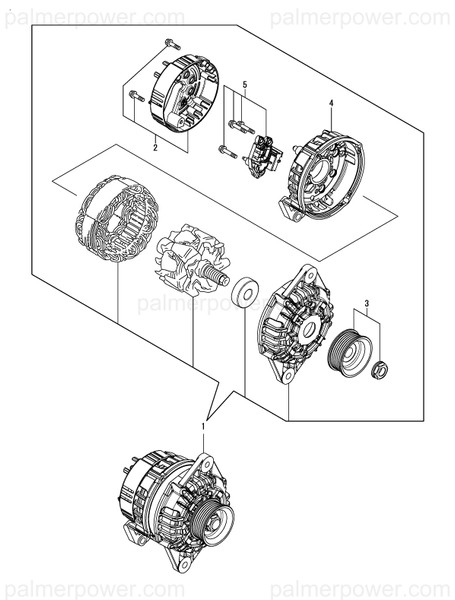 palmerpower.com palmerpower.com

5
4
2
palmerpower.com
3
1

palmerpower.com palmerpower.com