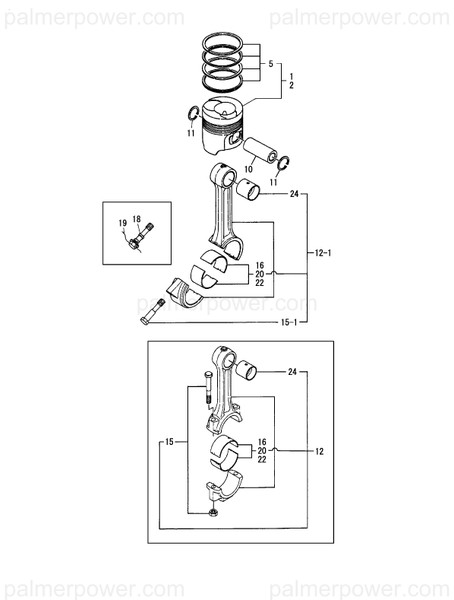 palmerpower.com palmerpower.com

5
1
2
11
10
11
24
19
18
12-1
16
20
22
palmerpower.com
15-1

24
15
16
20
22
12

palmerpower.com palmerpower.com