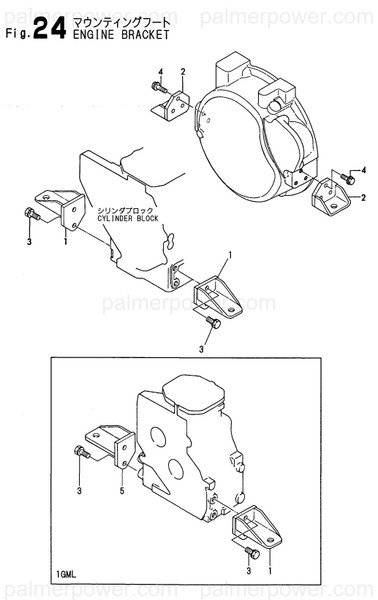 palmerpower.com palmerpower.com

Fig. 24 マウンティングフート ENGINE BRACKET

4
2
4
2
シリンダブロック CYLINDER BLOCK
3
1
1
palmerpower.com
3

3
5
3
1
1GML

palmerpower.com palmerpower.com