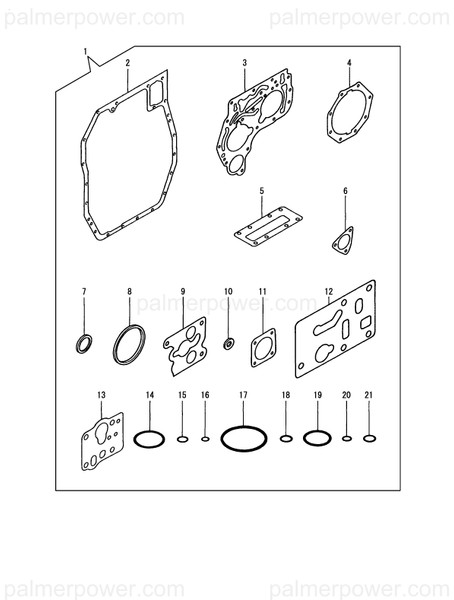 palmerpower.com palmerpower.com

1
2
3
4
5
6
7
8
9
10
11
12
palmerpower.com
13
14
15
16
17
18
19
20
21

palmerpower.com palmerpower.com