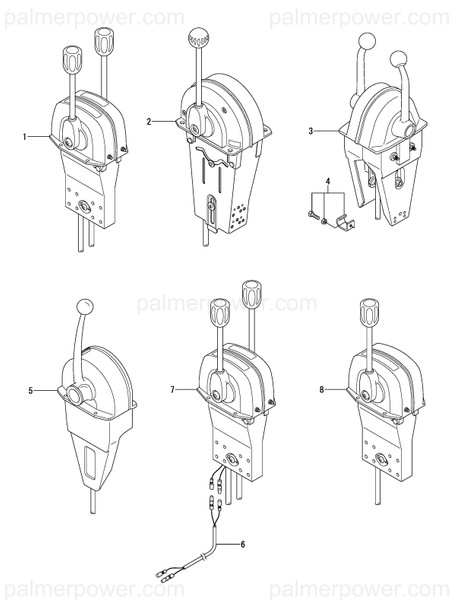 palmerpower.com palmerpower.com

1
2
3
4

palmerpower.com

5
7
8
6

palmerpower.com palmerpower.com