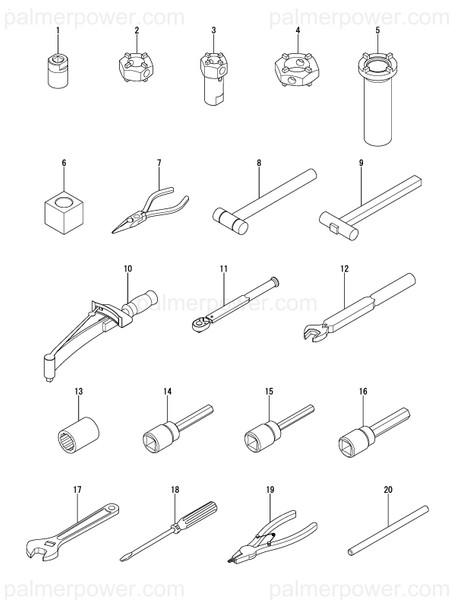 palmerpower.com palmerpower.com

1 2 3 4 5

6 7 8 9

10 11 12

palmerpower.com

13 14 15 16

17 18 19 20

palmerpower.com palmerpower.com