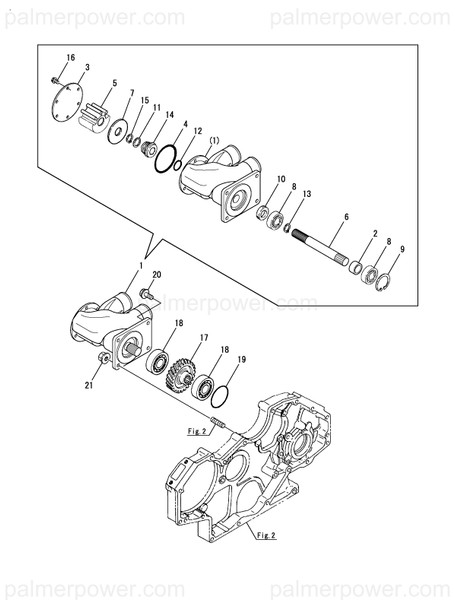 palmerpower.com palmerpower.com

16
3
5
7
15
11
14
4
12
(1)
10
8
13
6
2
8
9

1
20
palmerpower.com
18
17
18
19
21

Fig. 2

Fig. 2

palmerpower.com palmerpower.com