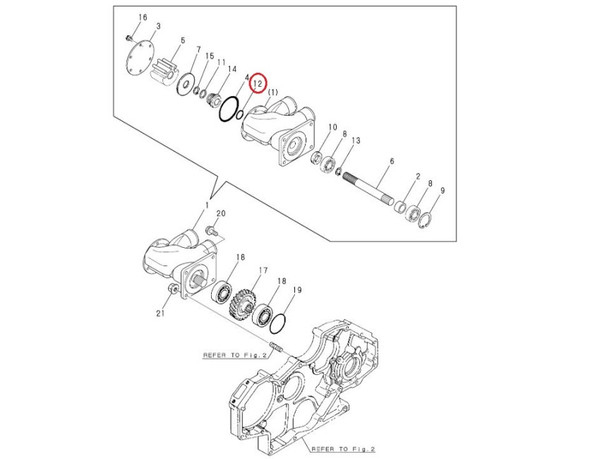 16
3
5
7
15
11
14
4
12
(1)
10
8
13
6
2
8
9
1
20
18
17
18
19
21
REFER TO Fig.2
REFER TO Fig.2